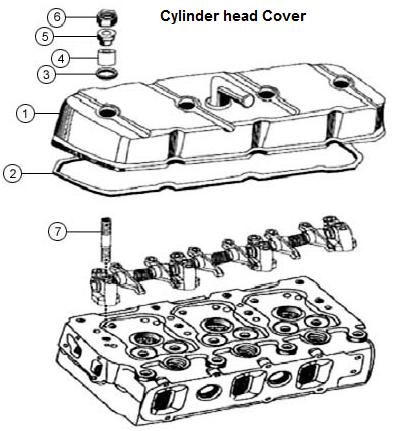 Cylinder head Cover

6
5
4
3
1
2
7